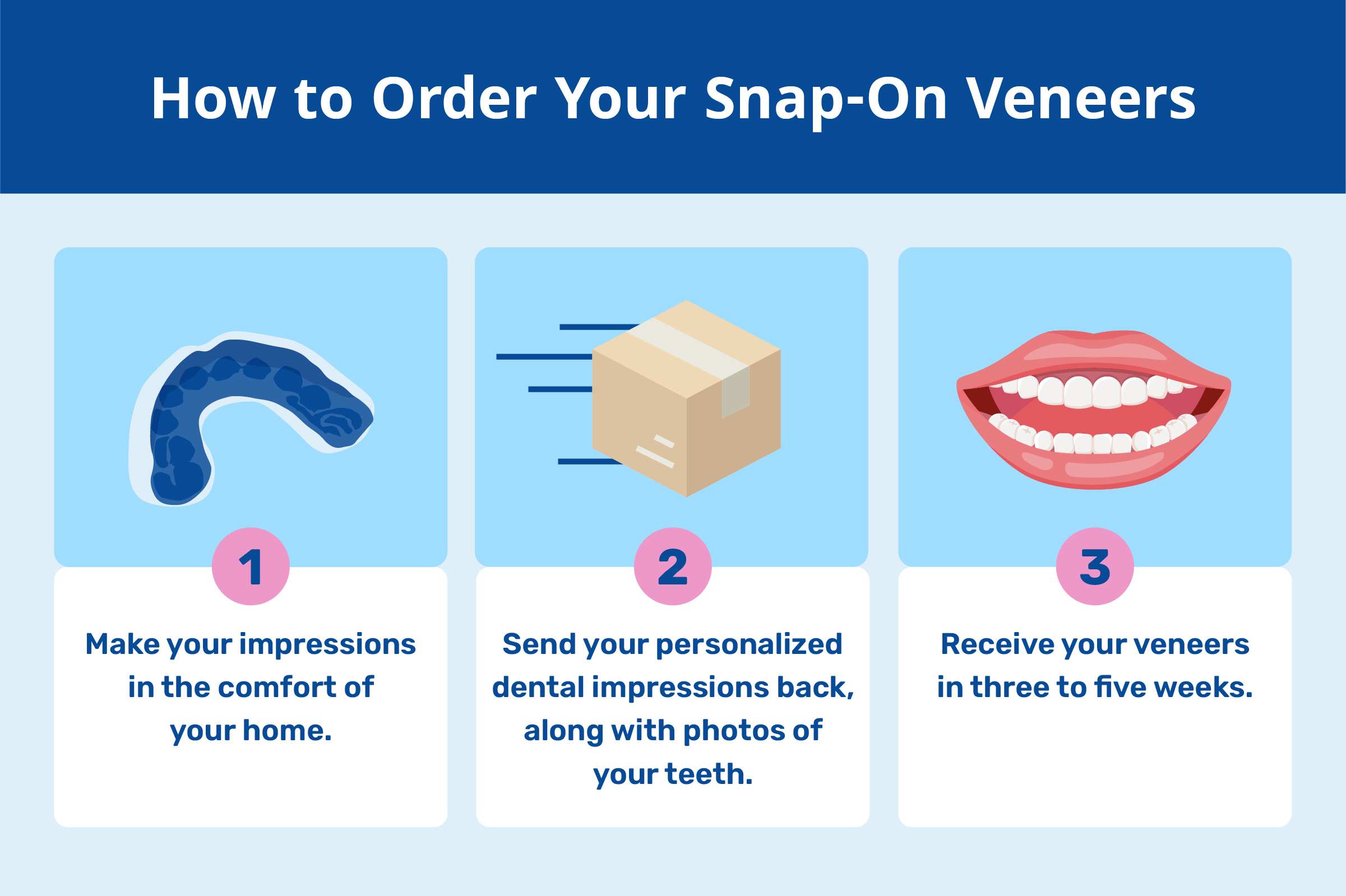 How to Order Your Snap-On Veneers

1

Make your impressions in the comfort of your home.

2

Send your personalized dental impressions back, along with photos of your teeth.

3

Receive your veneers in three to five weeks.