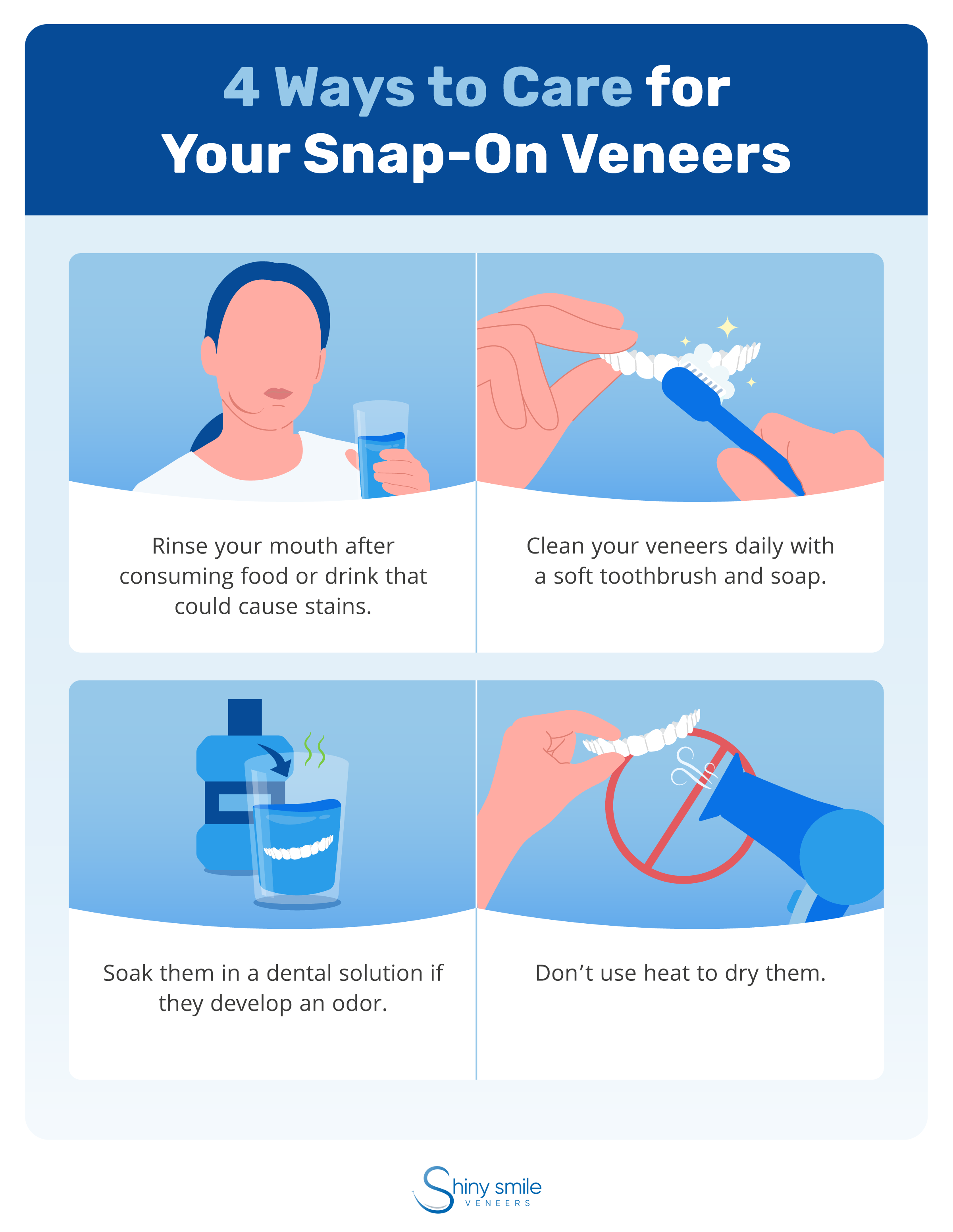 4 Ways to Care for Your Snap-On Veneers

Rinse your mouth after consuming food or drink that could cause stains.

Clean your veneers daily with a soft toothbrush and soap.

Soak them in a dental solution if they develop an odor.

Don’t use heat to dry them.

Shiny smile VENEERS